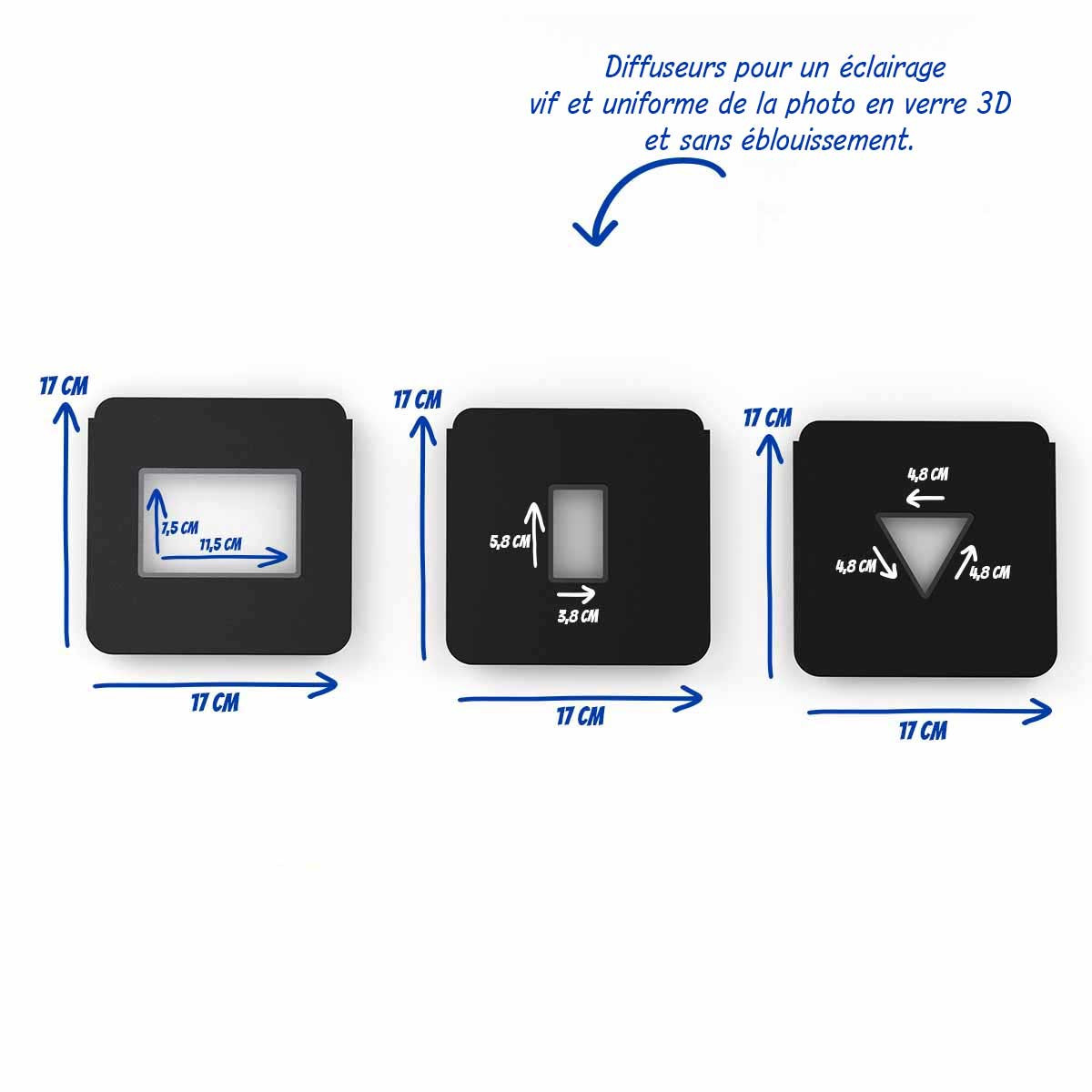 Diffuseurs pour un éclairage vif et uniforme de la photo en verre 3D et sans éblouissement.

17 CM

7,5 CM

11,5 CM

17 CM

17 CM

5,8 CM

3,8 CM

17 CM

17 CM

4,8 CM

4,8 CM

4,8 CM

17 CM