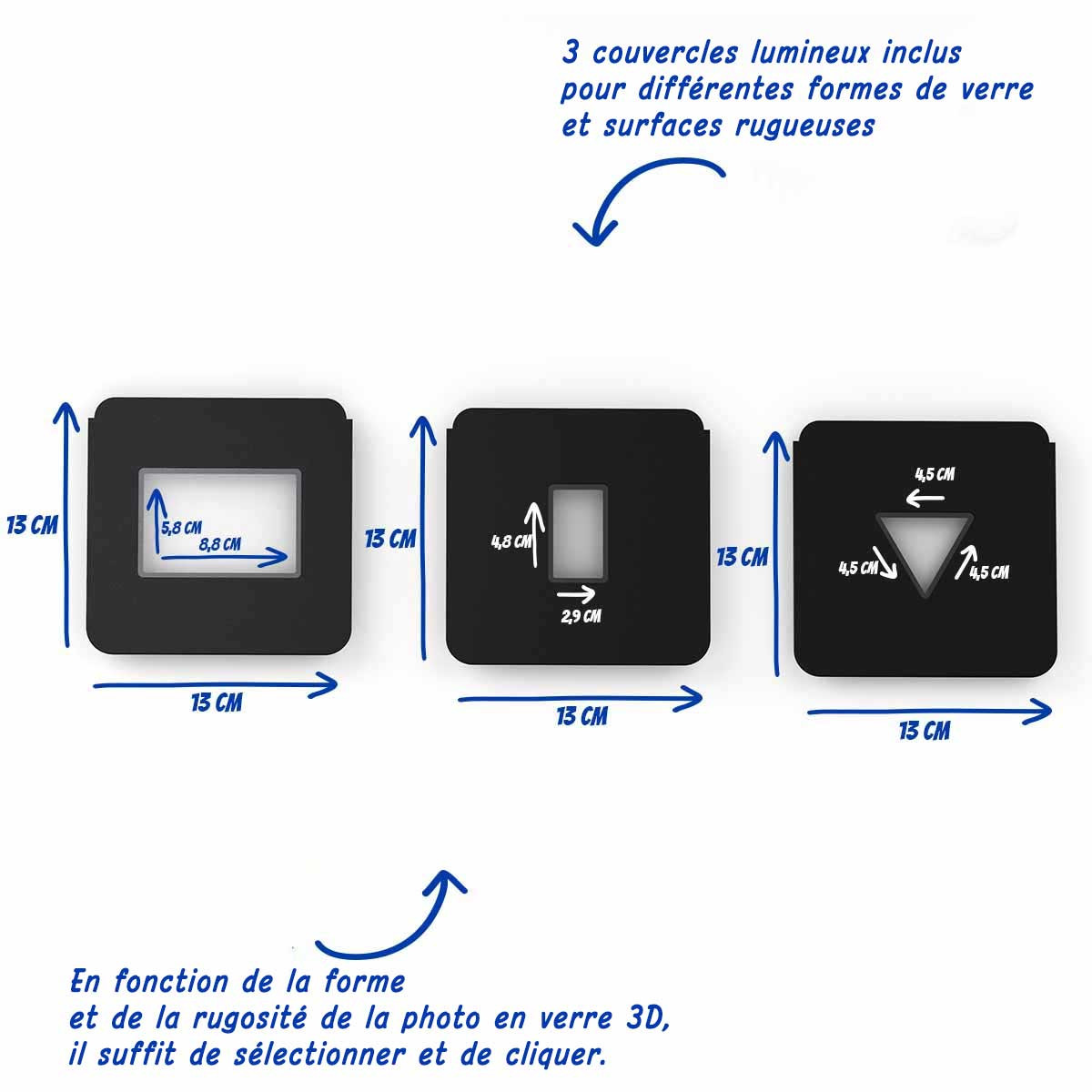 3 couvercles lumineux inclus pour différentes formes de verre et surfaces rugueuses

13 CM

5,8 CM

8,8 CM

13 CM

13 CM

4,8 CM

2,9 CM

13 CM

13 CM

4,5 CM

4,5 CM

4,5 CM

13 CM

En fonction de la forme et de la rugosité de la photo en verre 3D, il suffit de sélectionner et de cliquer.